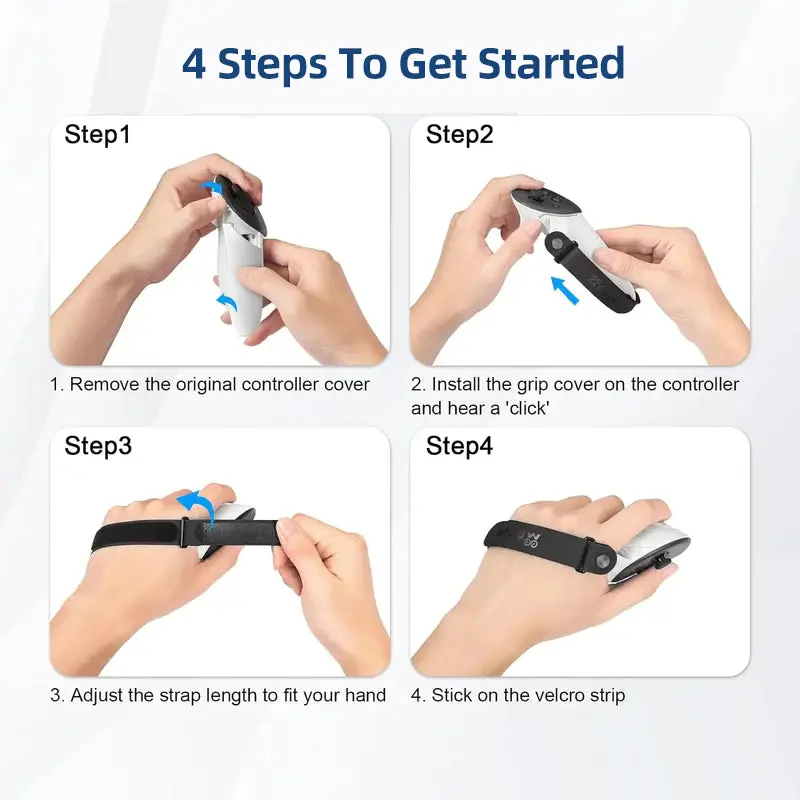 4 Steps To Get Started

Step1

1. Remove the original controller cover

Step2

2. Install the grip cover on the controller and hear a 'click'

Step3

3. Adjust the strap length to fit your hand

Step4

4. Stick on the velcro strip