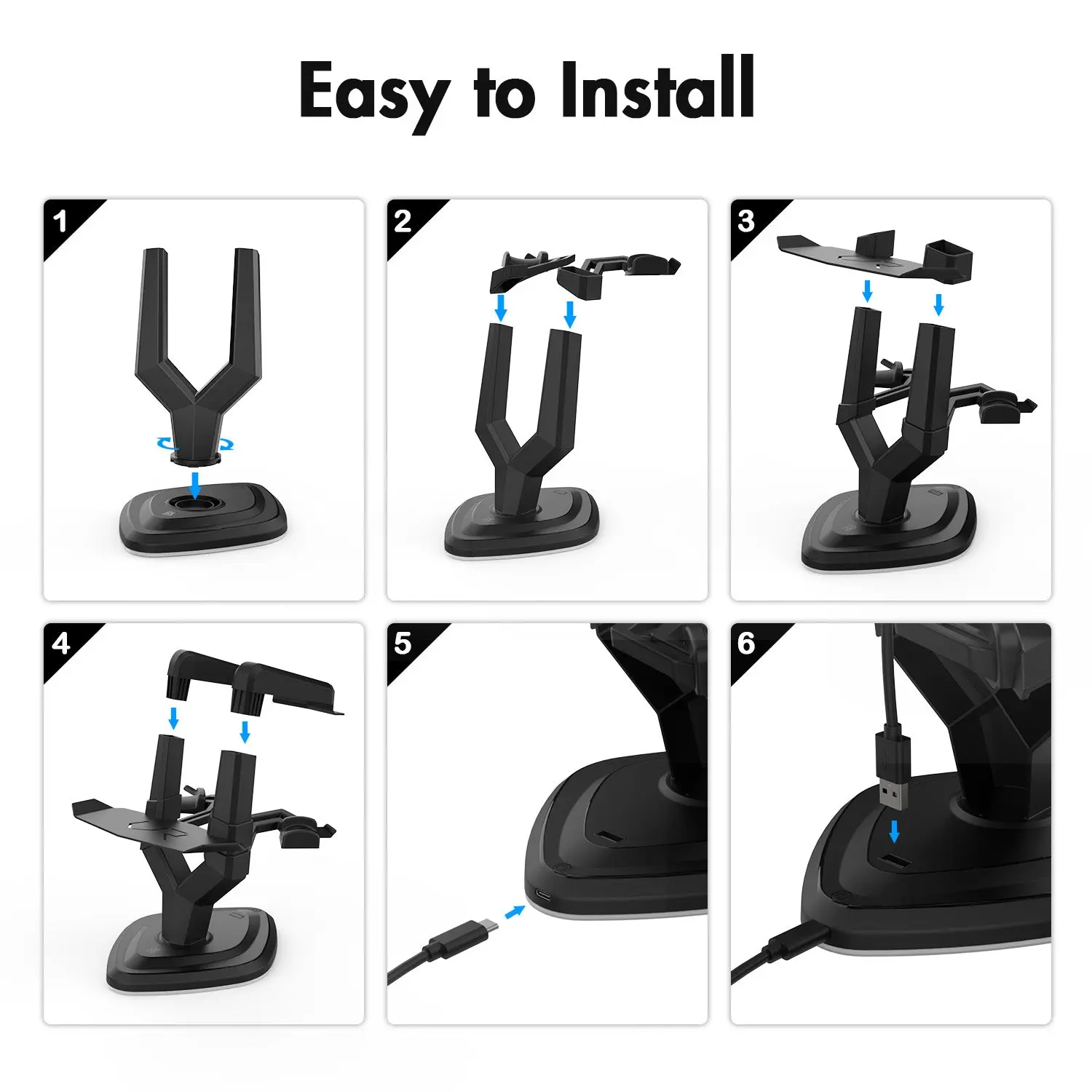 Easy to Install

1

2

3

4

5

6